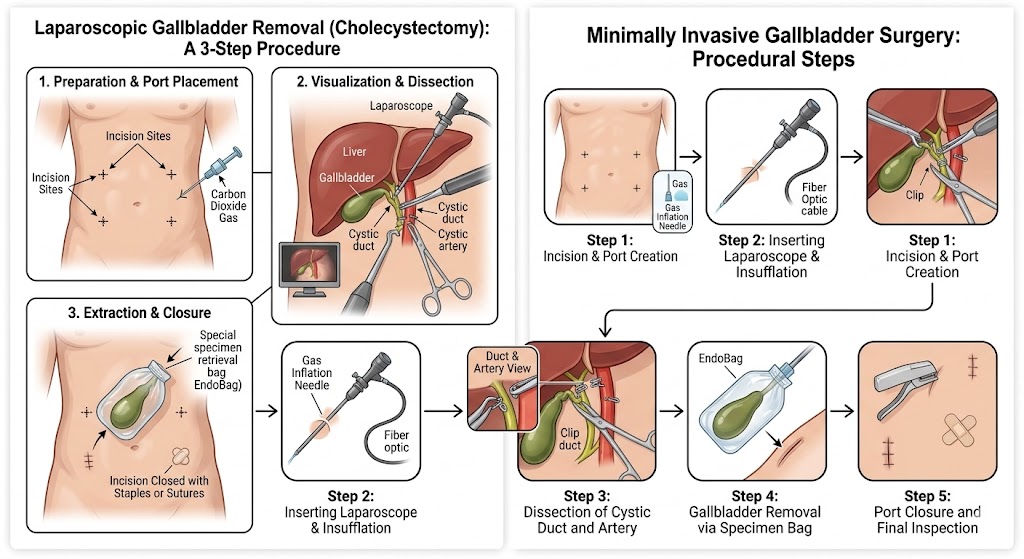 Laparoscopic Gallbladder Removal (Cholecystectomy): A 3-Step Procedure

1. Preparation & Port Placement

Incision Sites

Incision Sites

Carbon Dioxide Gas

2. Visualization & Dissection

Laparoscope

Liver

Gallbladder

Cystic duct

Cystic duct

Cystic artery

3. Extraction & Closure

Special specimen retrieval bag EndoBag)

Incision Closed with Staples or Sutures

Gas Inflation Needle

Fiber optic

Step 2: Inserting Laparoscope & Insufflation

Minimally Invasive Gallbladder Surgery: Procedural Steps

Gas

Gas Inflation Needle

Step 1: Incision & Port Creation

Fiber Optic cable

Step 2: Inserting Laparoscope & Insufflation

Clip

Step 1: Incision & Port Creation

Duct & Artery View

Clip duct

Step 3: Dissection of Cystic Duct and Artery

EndoBag

Step 4: Gallbladder Removal via Specimen Bag

Step 5: Port Closure and Final Inspection