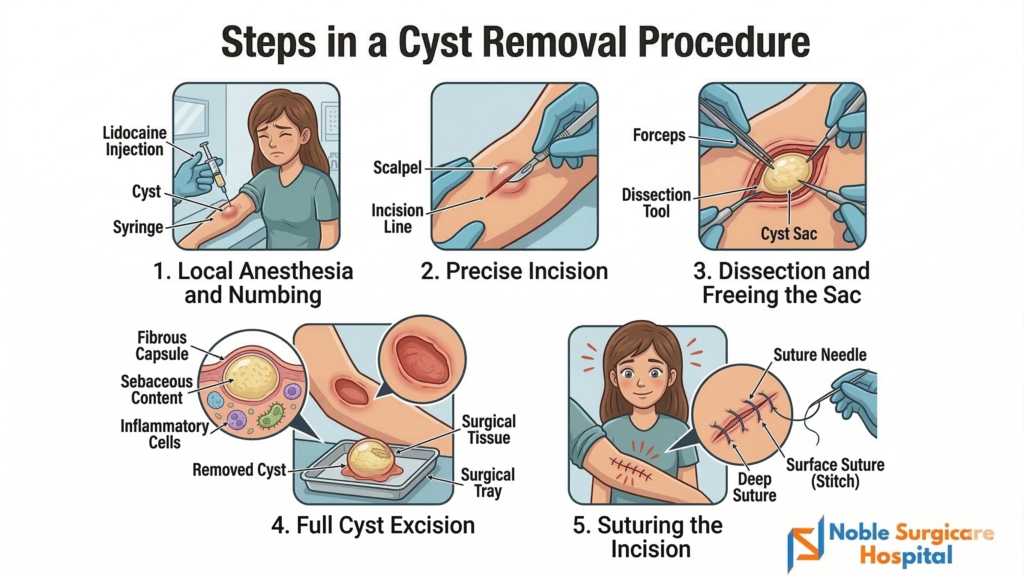 Steps in a Cyst Removal Procedure

Lidocaine Injection
Cyst
Syringe
1. Local Anesthesia and Numbing

Scalpel
Incision Line
2. Precise Incision

Forceps
Dissection Tool
Cyst Sac
3. Dissection and Freeing the Sac

Fibrous Capsule
Sebaceous Content
Inflammatory Cells
Removed Cyst
Surgical Tissue
Surgical Tray
4. Full Cyst Excision

Suture Needle
Deep Suture
Surface Suture (Stitch)
5. Suturing the Incision

Noble Surgicare Hospital